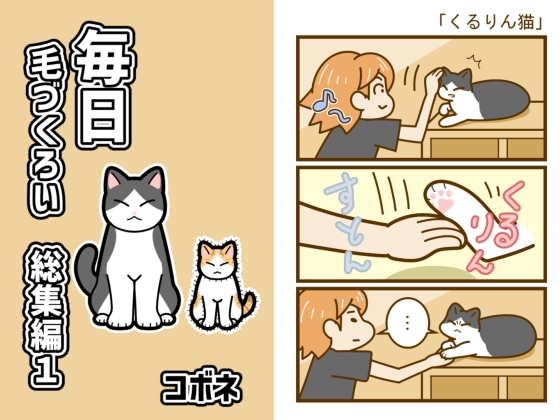 毎日
毛づくろい

総集編1

コボネ

「くるりん猫」

すとん

くるりん

…